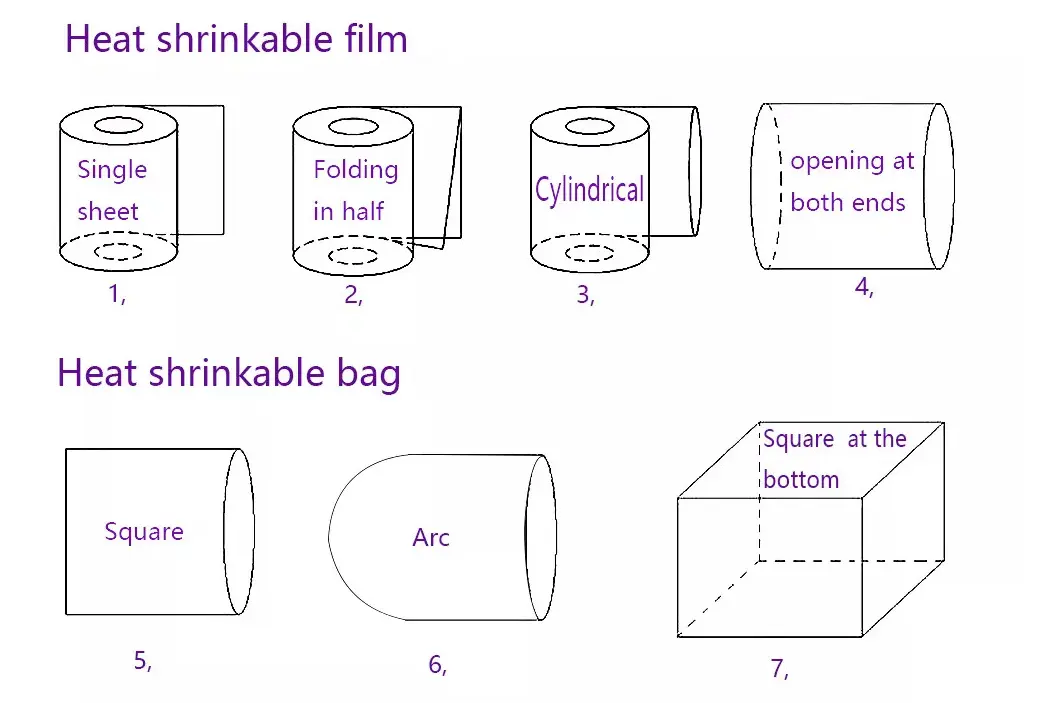 Heat shrinkable film

Single sheet

1,

Folding in half

2,

Cylindrical

3,

opening at both ends

4,

Heat shrinkable bag

Square

5,

Arc

6,

Square at the bottom

7,